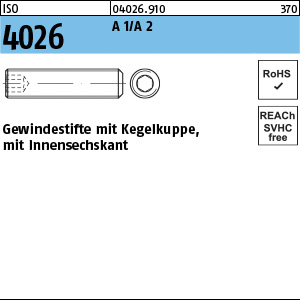 ISO
04026.910
370

4026
A 1/A 2

RoHS
✓

REACh
SVHC
free

Gewindestifte mit Kegelkuppe, mit Innensechskant