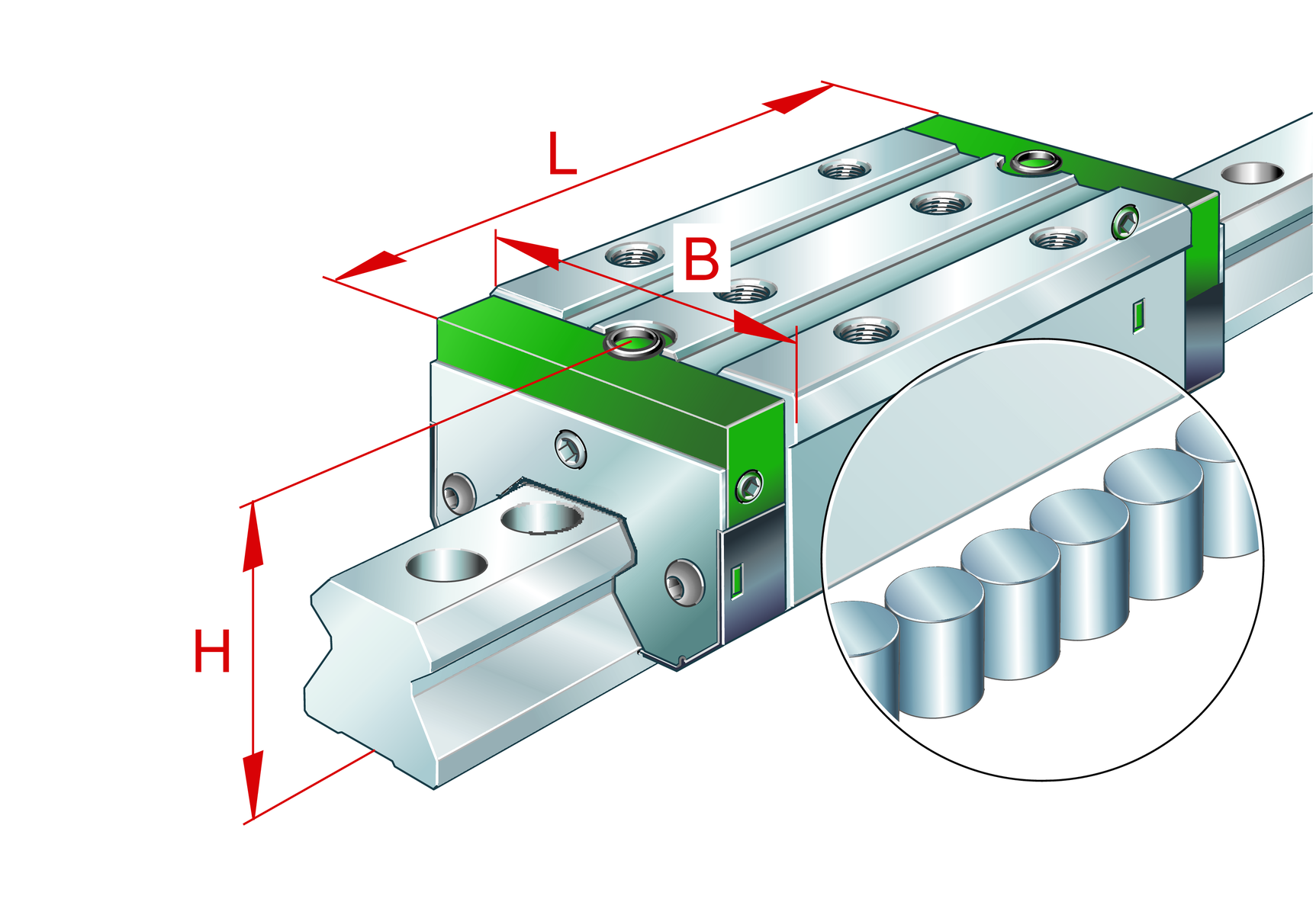 L
B
H